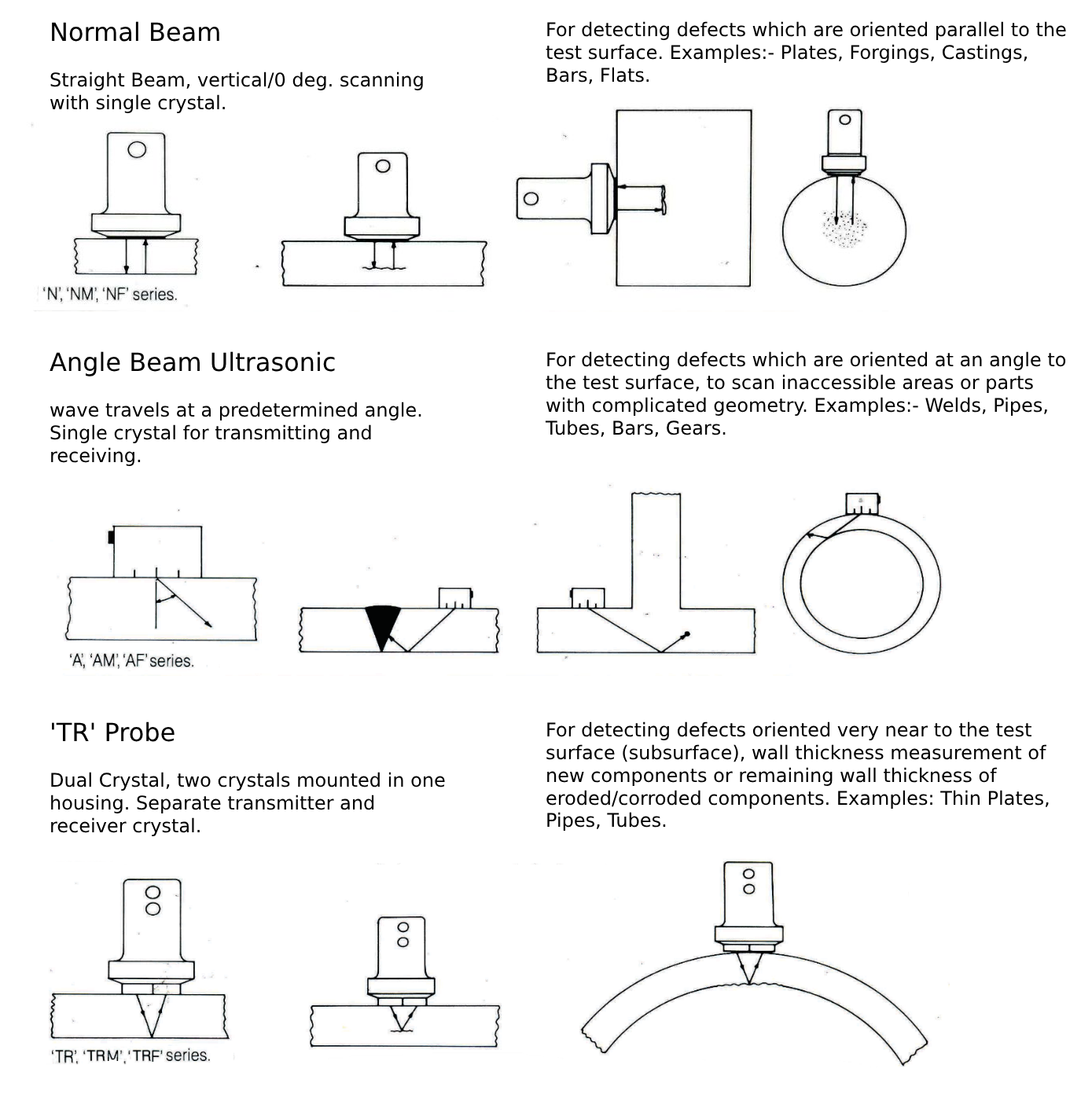 Normal Beam

Straight Beam, vertical/0 deg. scanning with single crystal.

'N', 'NM', 'NF' series.

For detecting defects which are oriented parallel to the test surface. Examples:- Plates, Forgings, Castings, Bars, Flats.

Angle Beam Ultrasonic

wave travels at a predetermined angle. Single crystal for transmitting and receiving.

'A', 'AM', 'AF' series.

For detecting defects which are oriented at an angle to the test surface, to scan inaccessible areas or parts with complicated geometry. Examples:- Welds, Pipes, Tubes, Bars, Gears.

'TR' Probe

Dual Crystal, two crystals mounted in one housing. Separate transmitter and receiver crystal.

'TR', 'TRM', 'TRF' series.

For detecting defects oriented very near to the test surface (subsurface), wall thickness measurement of new components or remaining wall thickness of eroded/corroded components. Examples: Thin Plates, Pipes, Tubes.